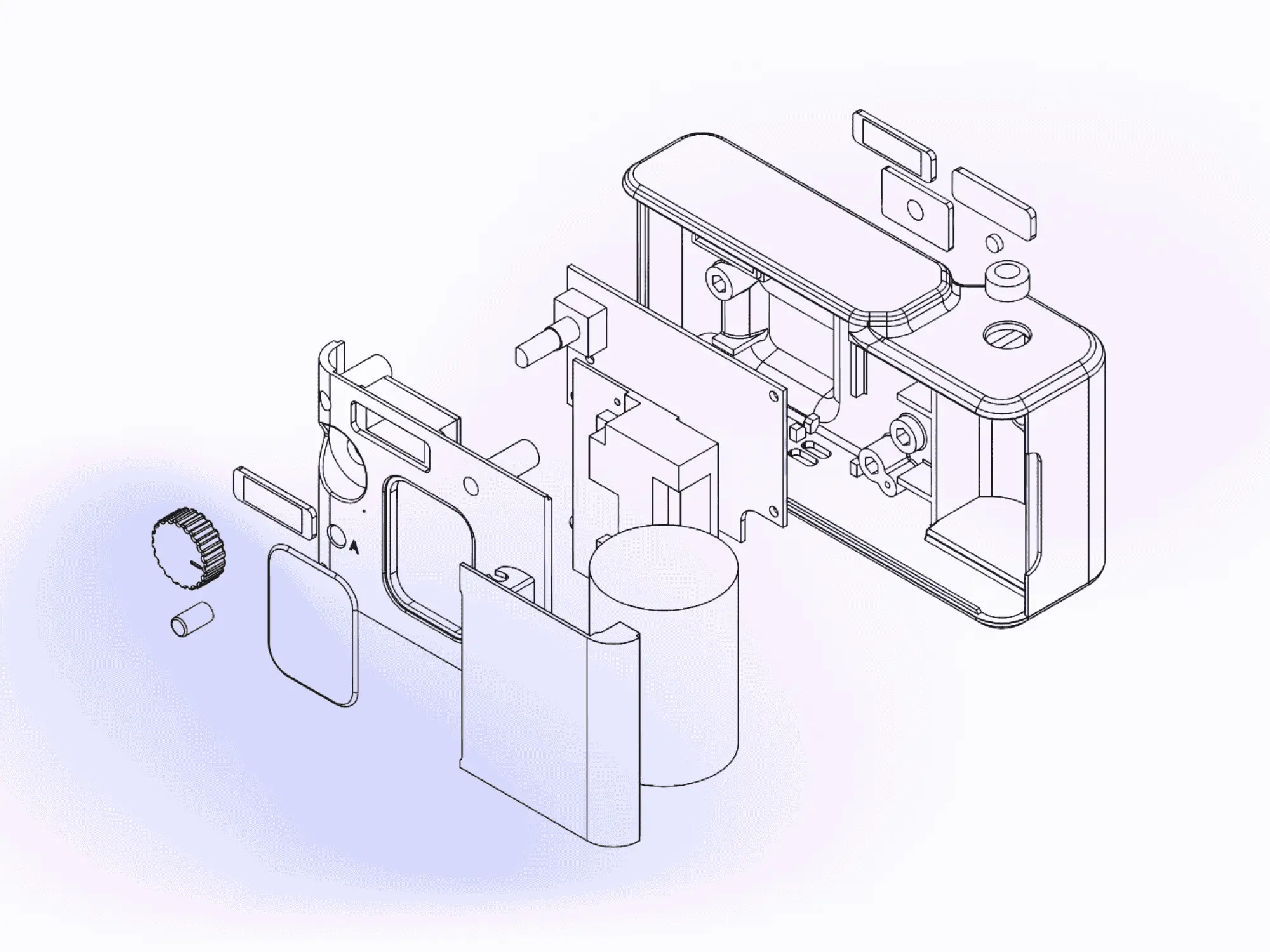 A